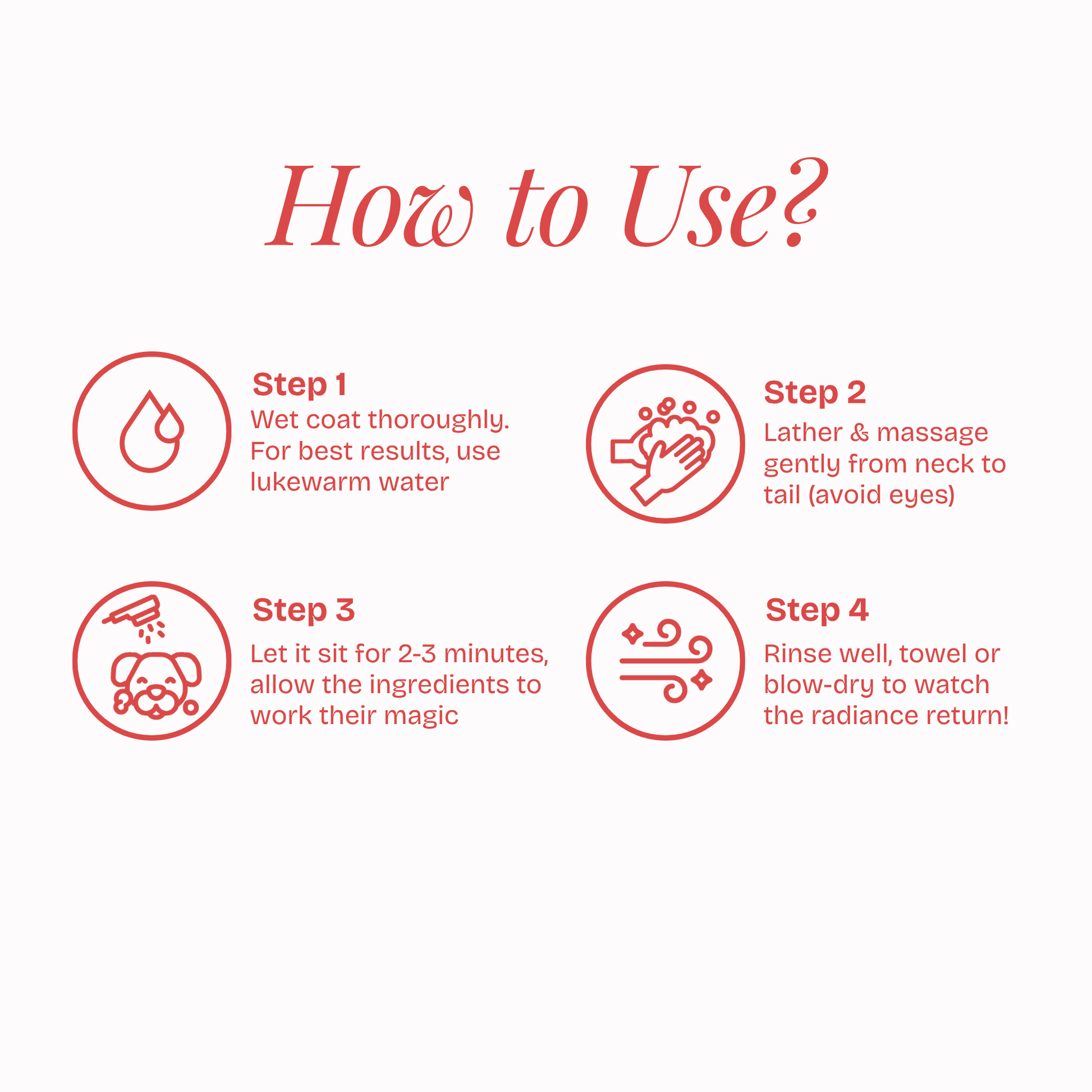 How to Use?

Step 1
Wet coat thoroughly. For best results, use lukewarm water

Step 2
Lather & massage gently from neck to tail (avoid eyes)

Step 3
Let it sit for 2-3 minutes, allow the ingredients to work their magic

Step 4
Rinse well, towel or blow-dry to watch the radiance return!