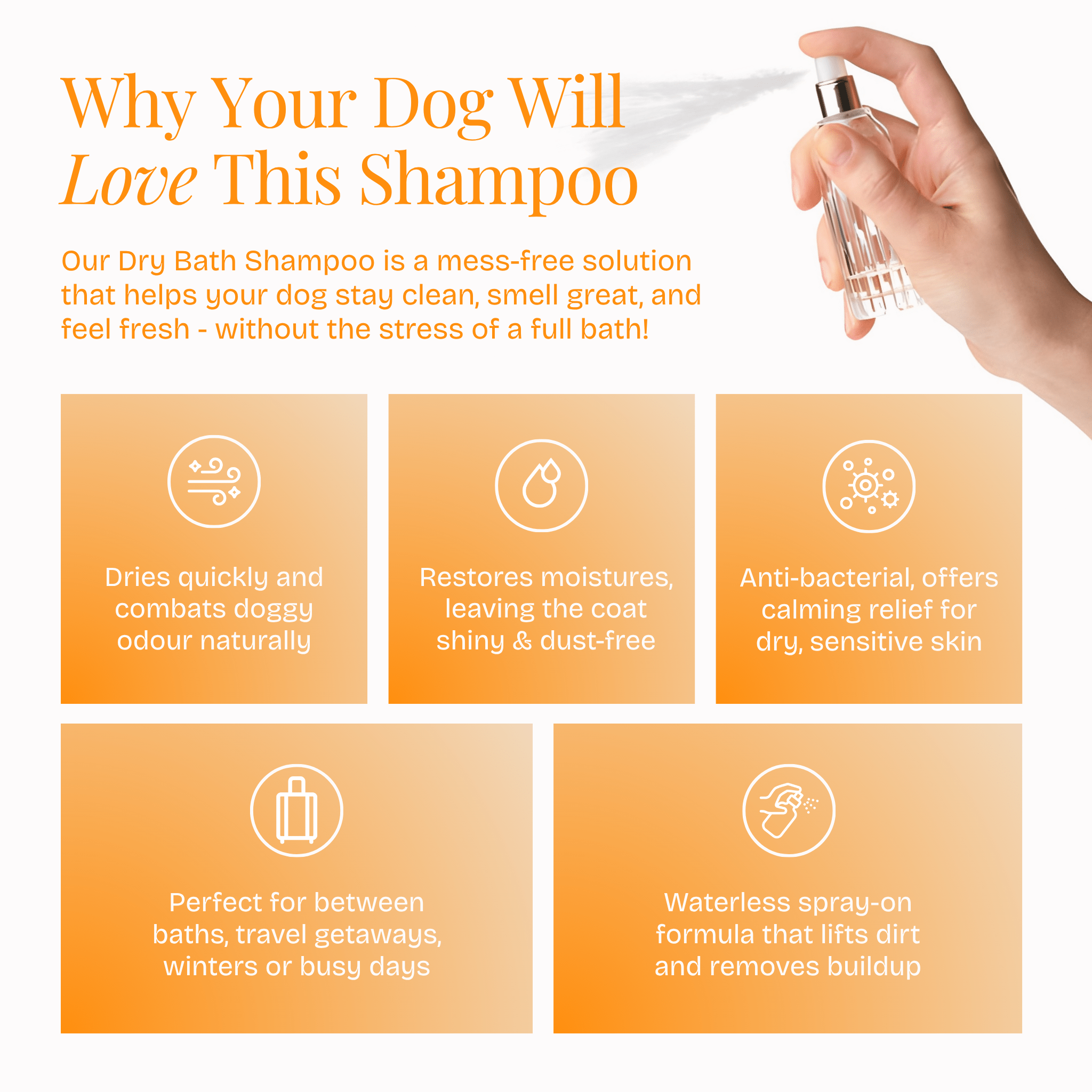 Why Your Dog Will Love This Shampoo

Our Dry Bath Shampoo is a mess-free solution that helps your dog stay clean, smell great, and feel fresh - without the stress of a full bath!

Dries quickly and combats doggy odour naturally

Restores moistures, leaving the coat shiny & dust-free

Anti-bacterial, offers calming relief for dry, sensitive skin

Perfect for between baths, travel getaways, winters or busy days

Waterless spray-on formula that lifts dirt and removes buildup