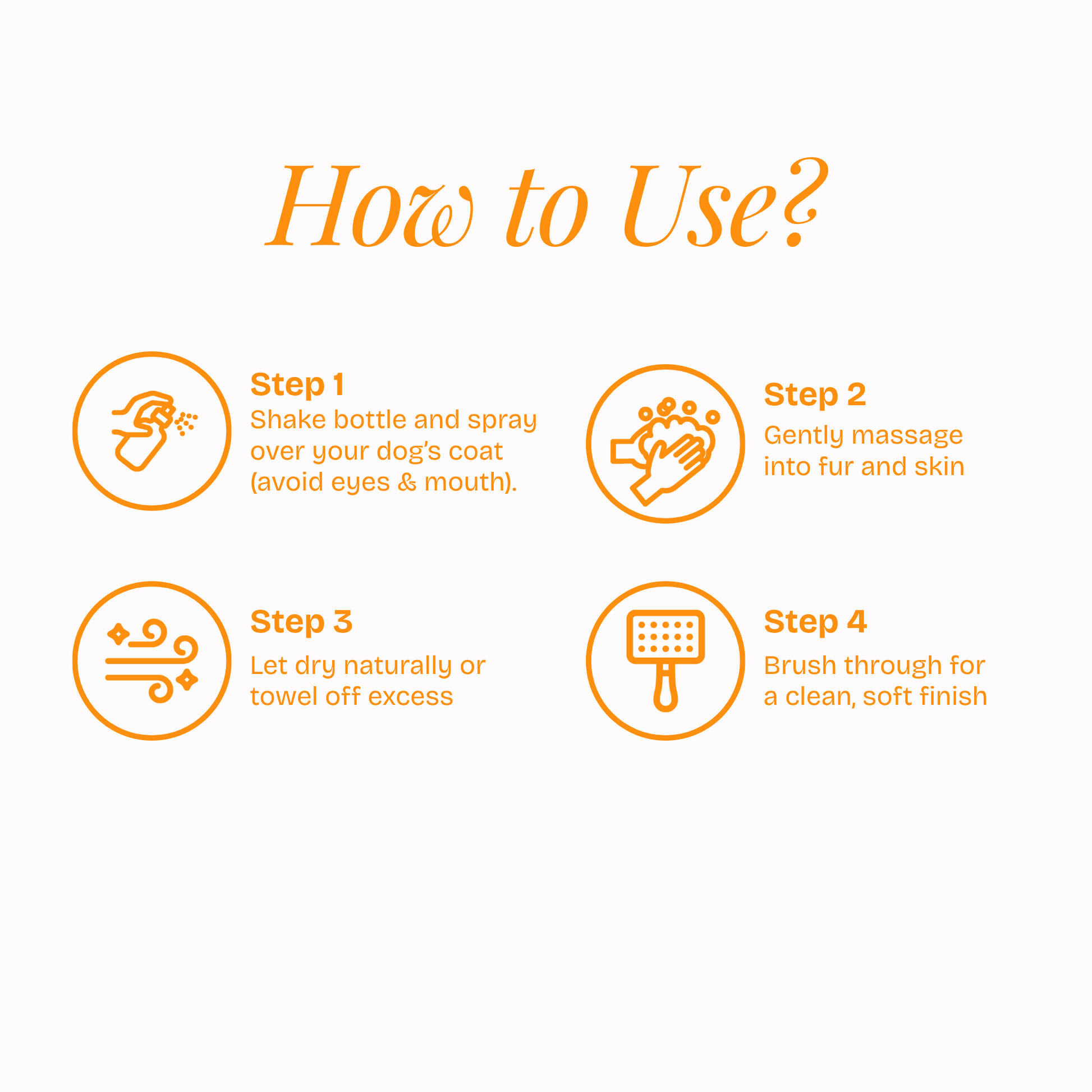 How to Use?

Step 1
Shake bottle and spray over your dog's coat (avoid eyes & mouth).

Step 2
Gently massage into fur and skin

Step 3
Let dry naturally or towel off excess

Step 4
Brush through for a clean, soft finish