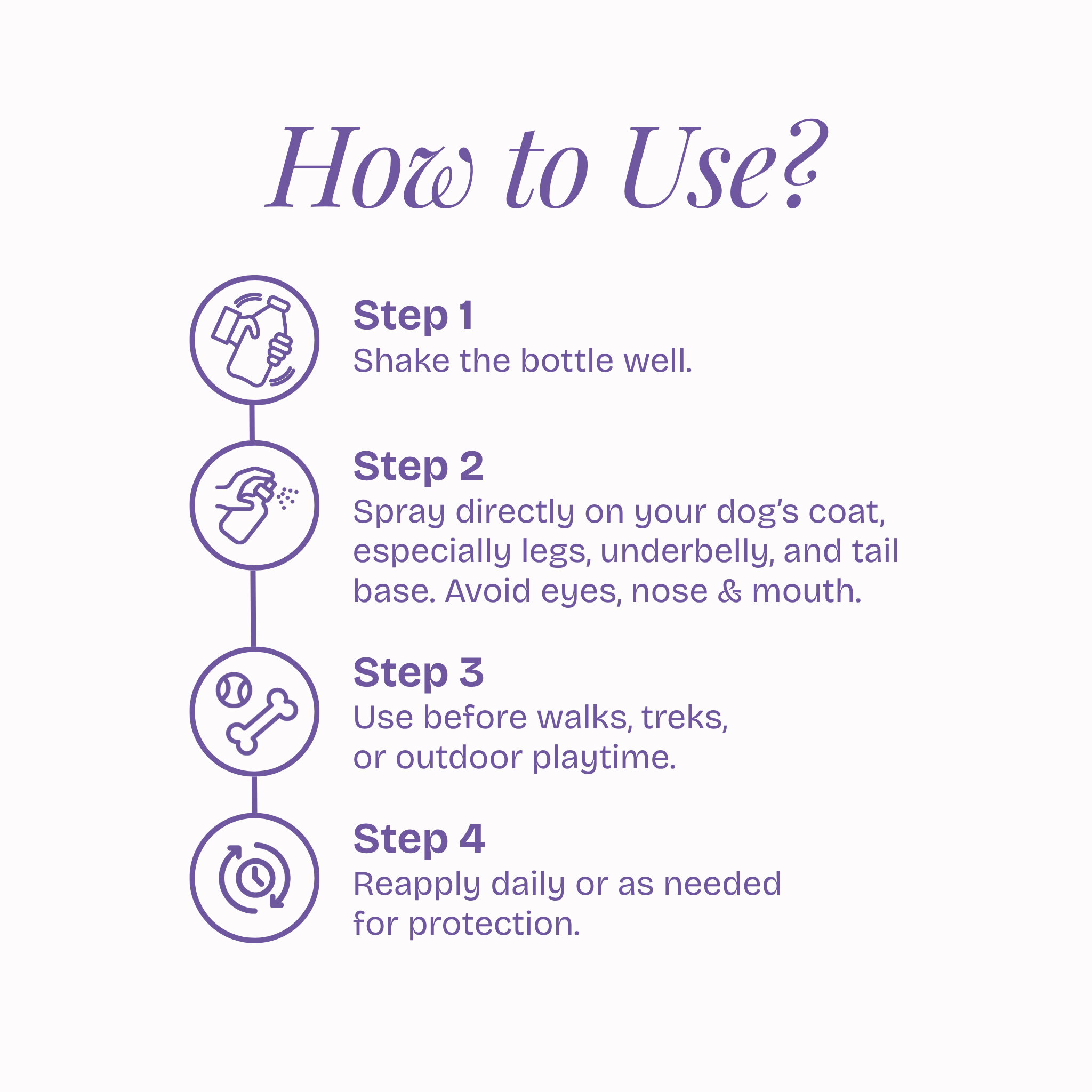 How to Use?

Step 1
Shake the bottle well.

Step 2
Spray directly on your dog's coat, especially legs, underbelly, and tail base. Avoid eyes, nose & mouth.

Step 3
Use before walks, treks, or outdoor playtime.

Step 4
Reapply daily or as needed for protection.