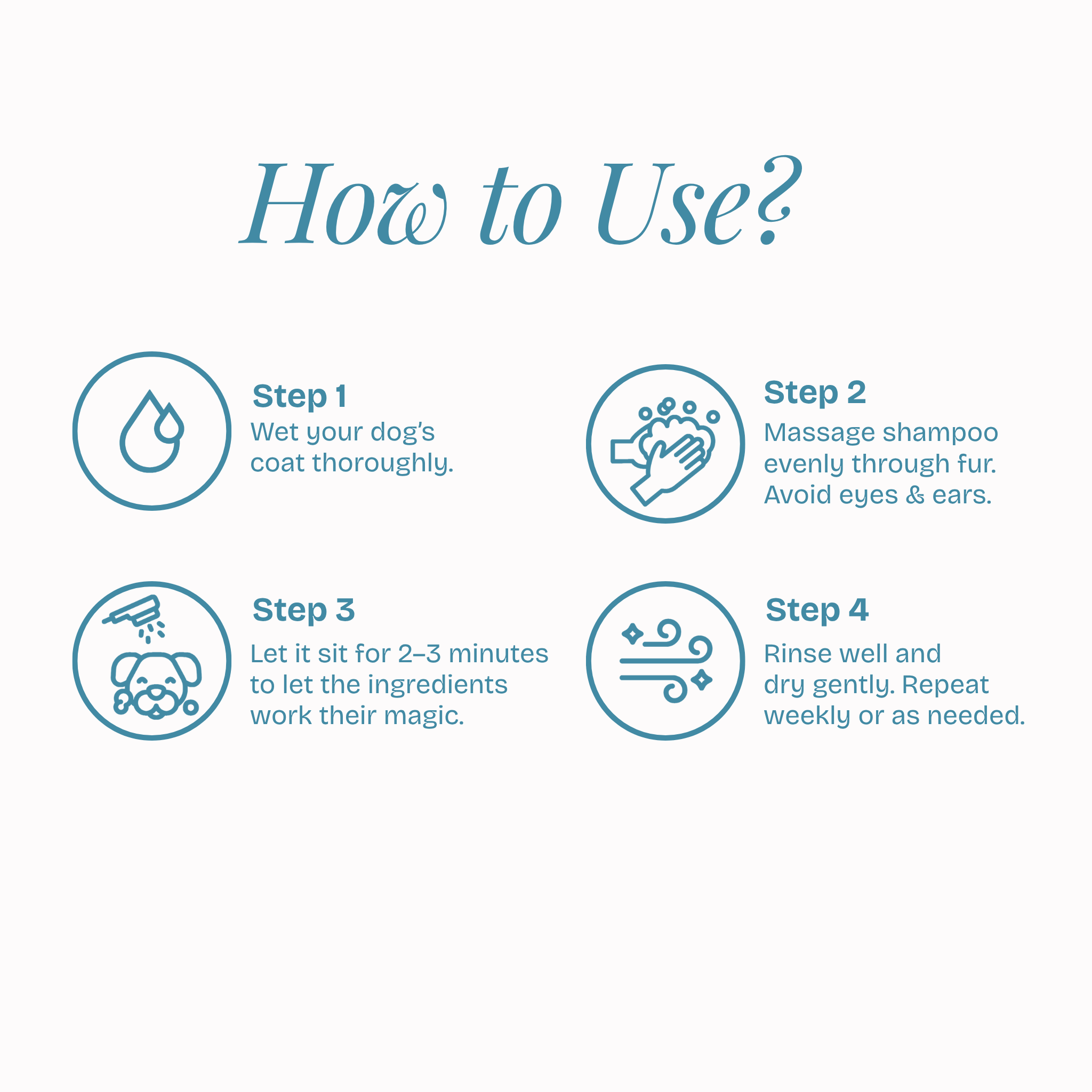 How to Use?

Step 1
Wet your dog's coat thoroughly.

Step 2
Massage shampoo evenly through fur. Avoid eyes & ears.

Step 3
Let it sit for 2–3 minutes to let the ingredients work their magic.

Step 4
Rinse well and dry gently. Repeat weekly or as needed.